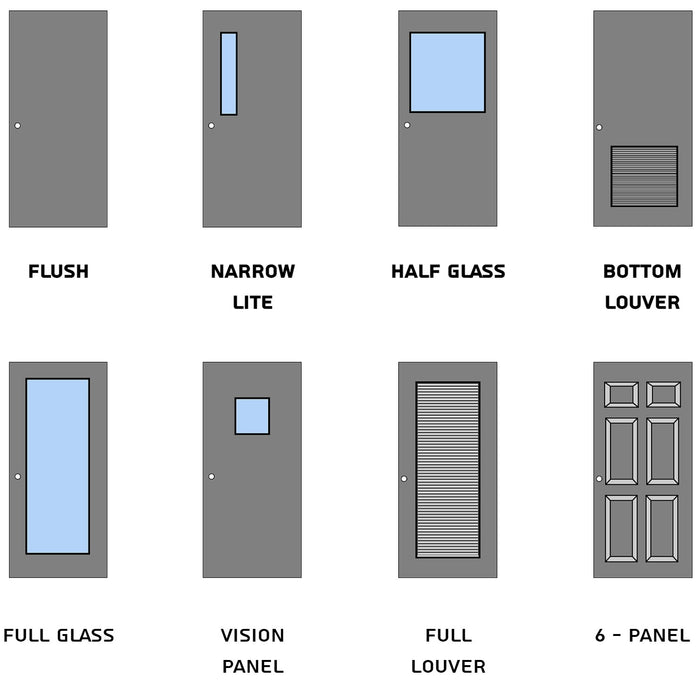 FLUSH

NARROW LITE

HALF GLASS

BOTTOM LOUVER

FULL GLASS

VISION PANEL

FULL LOUVER

6 - PANEL